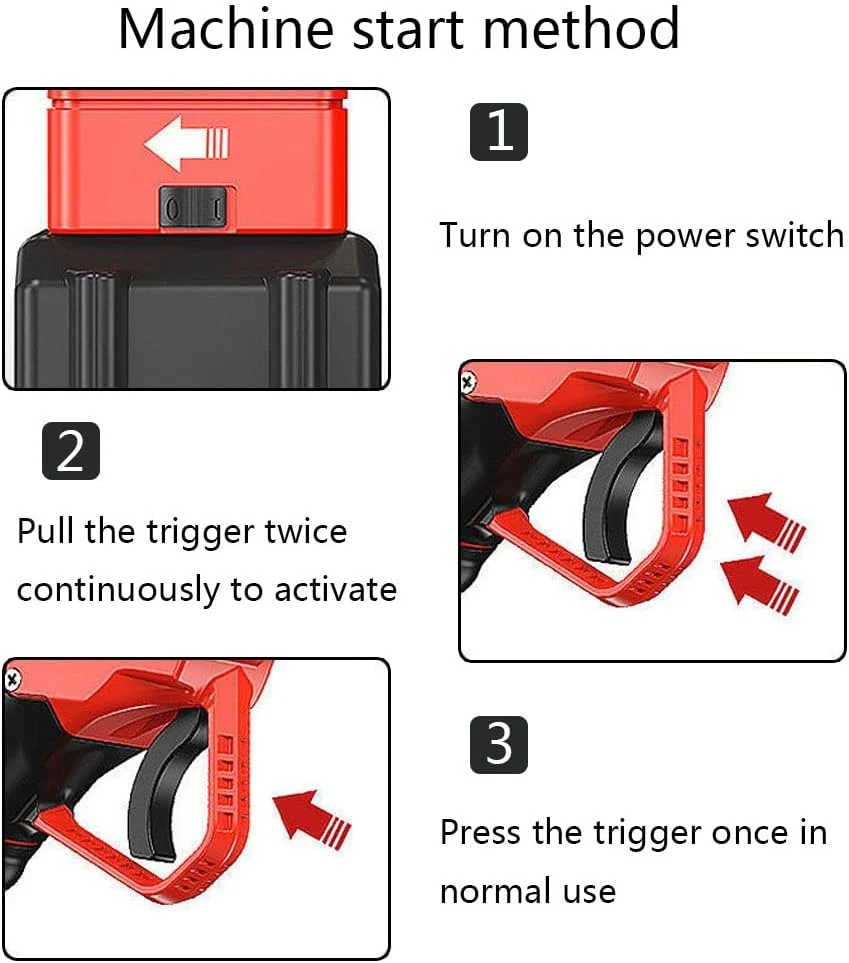 Machine start method

1

Turn on the power switch

2

Pull the trigger twice continuously to activate

3

Press the trigger once in normal use